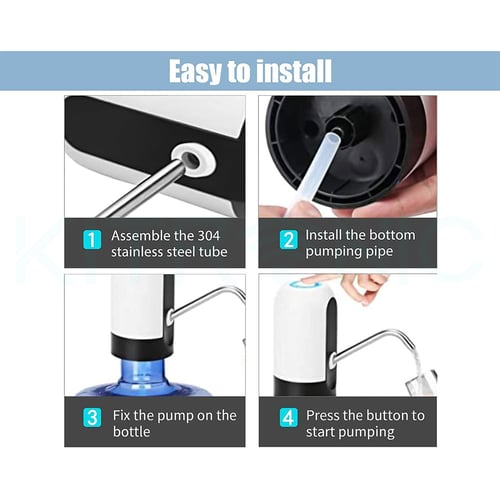 Easy to install

1 Assemble the 304 stainless steel tube

2 Install the bottom pumping pipe

3 Fix the pump on the bottle

4 Press the button to start pumping