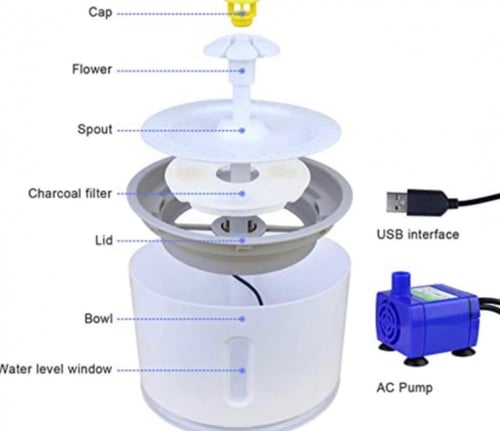 Cap

Flower

Spout

Charcoal filter

Lid

Bowl

Water level window

USB interface

AC Pump