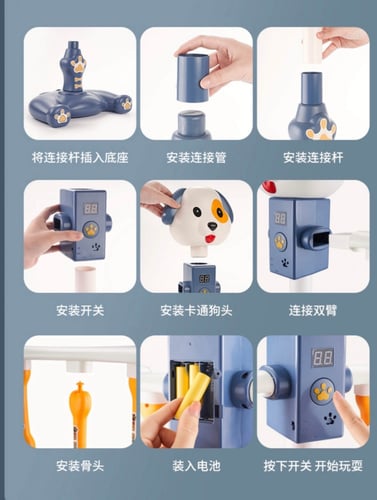 将连接杆插入底座

安装连接管

安装连接杆

安装开关

安装卡通狗头

连接双臂

安装骨头

装入电池

按下开关 开始玩耍