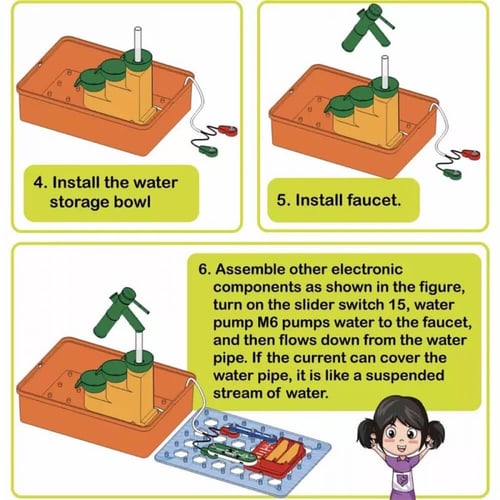 4. Install the water storage bowl

5. Install faucet.

6. Assemble other electronic components as shown in the figure, turn on the slider switch 15, water pump M6 pumps water to the faucet, and then flows down from the water pipe. If the current can cover the water pipe, it is like a suspended stream of water.