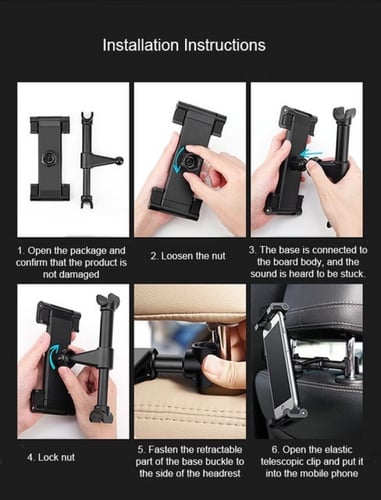 Installation Instructions

1. Open the package and confirm that the product is not damaged

2. Loosen the nut

3. The base is connected to the board body, and the sound is heard to be stuck.

4. Lock nut

5. Fasten the retractable part of the base buckle to the side of the headrest

6. Open the elastic telescopic clip and put it into the mobile phone