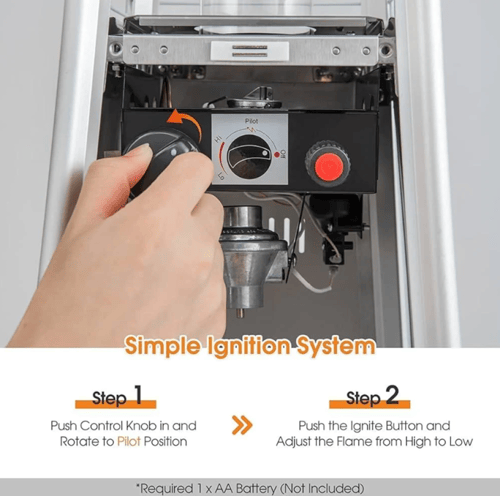 Pilot

Hi

Lo

Off

Simple Ignition System

Step 1

Push Control Knob in and Rotate to Pilot Position

Step 2

Push the Ignite Button and Adjust the Flame from High to Low

*Required 1 x AA Battery (Not Included)