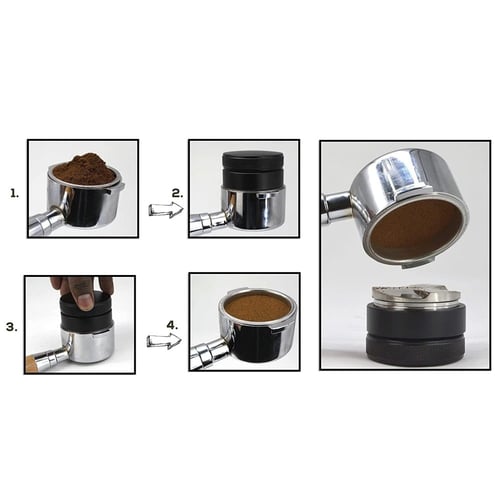 1.

2.

3.

4.