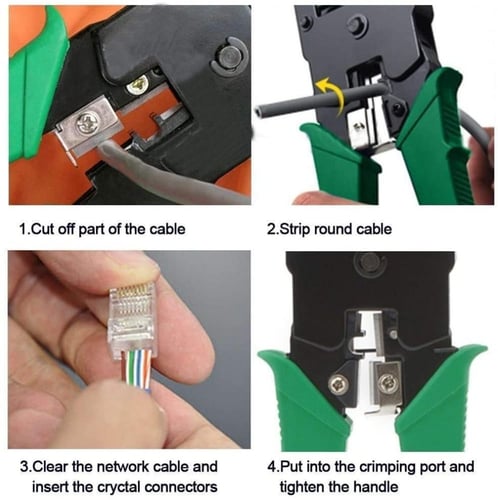 1.Cut off part of the cable

2.Strip round cable

3.Clear the network cable and insert the cryctal connectors

4.Put into the crimping port and tighten the handle