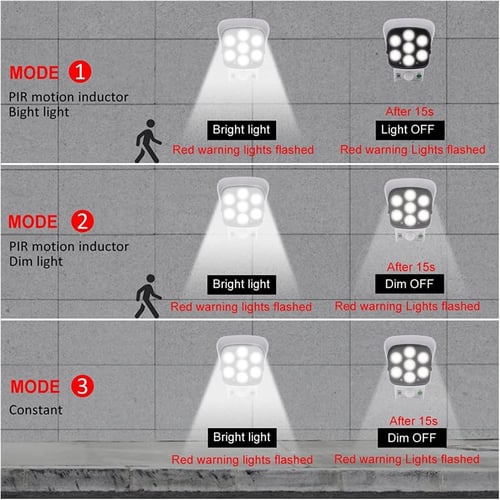 MODE 1
PIR motion inductor
Bight light

Bright light
Red warning lights flashed

After 15s
Light OFF
Red warning Lights flashed

MODE 2
PIR motion inductor
Dim light

Bright light
Red warning lights flashed

After 15s
Dim OFF
Red warning Lights flashed

MODE 3
Constant

Bright light
Red warning lights flashed

After 15s
Dim OFF
Red warning Lights flashed