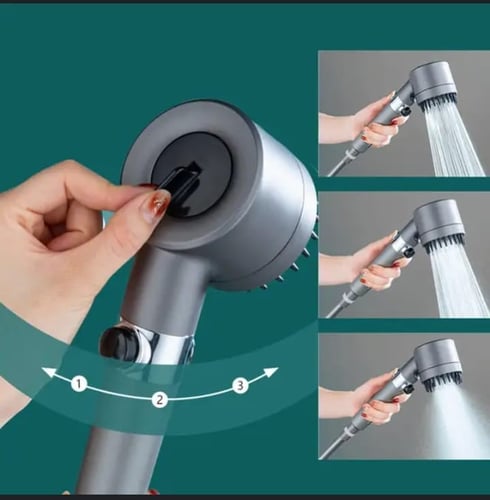 1
2
3