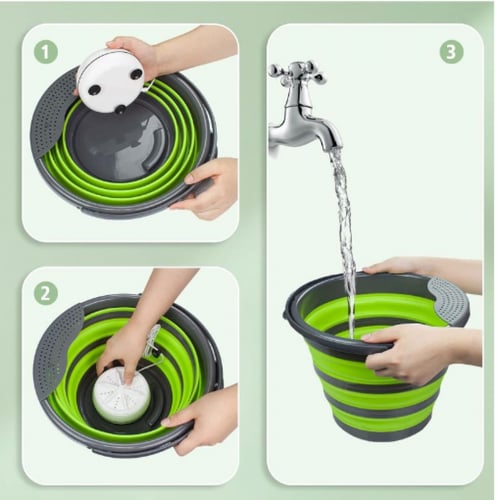 1

2

3