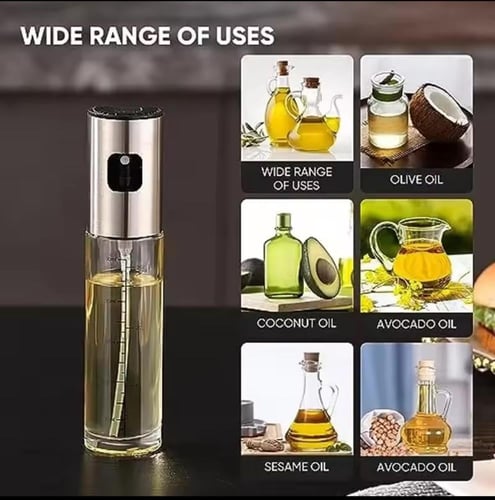 WIDE RANGE OF USES

WIDE RANGE OF USES

OLIVE OIL

COCONUT OIL

AVOCADO OIL

SESAME OIL

AVOCADO OIL