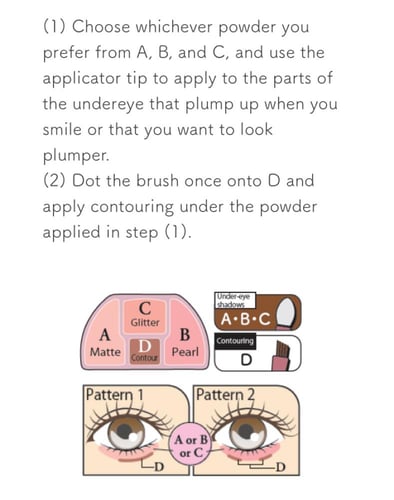 (1) Choose whichever powder you prefer from A, B, and C, and use the applicator tip to apply to the parts of the undereye that plump up when you smile or that you want to look plumper.
(2) Dot the brush once onto D and apply contouring under the powder applied in step (1).

C
Glitter
A
Matte
D
Contour
B
Pearl

Under-eye shadows
A·B·C

Contouring
D

Pattern 1
D

A or B or C

Pattern 2
D