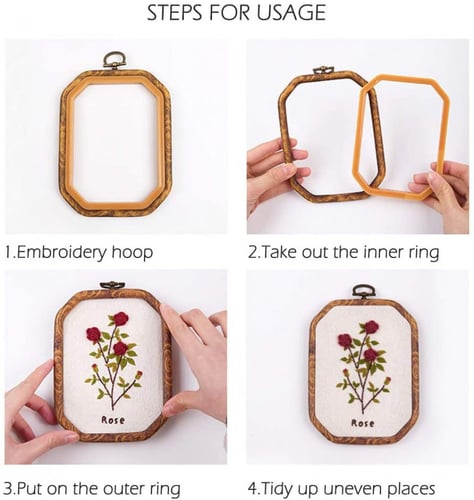 STEPS FOR USAGE

1.Embroidery hoop

2.Take out the inner ring

Rose

3.Put on the outer ring

Rose

4.Tidy up uneven places