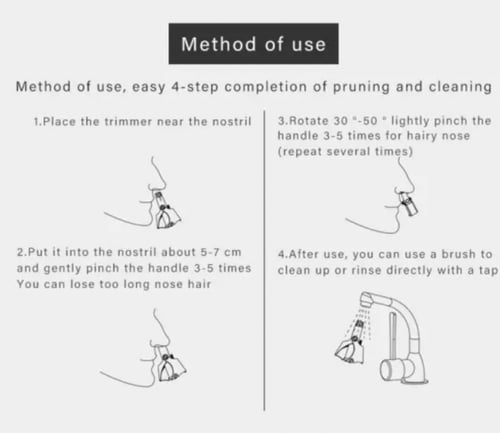 Method of use

Method of use, easy 4-step completion of pruning and cleaning

1.Place the trimmer near the nostril

2.Put it into the nostril about 5-7 cm and gently pinch the handle 3-5 times You can lose too long nose hair

3.Rotate 30 °-50 ° lightly pinch the handle 3-5 times for hairy nose (repeat several times)

4.After use, you can use a brush to clean up or rinse directly with a tap