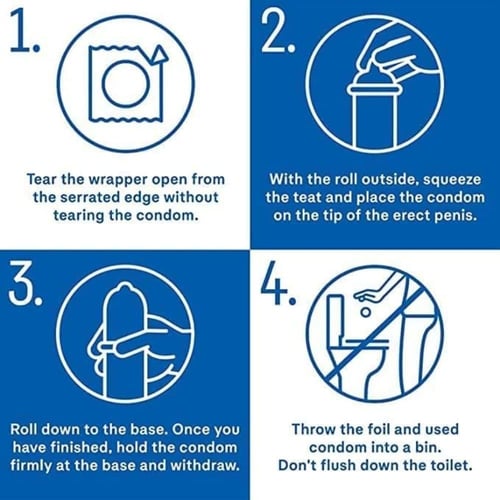 1.

Tear the wrapper open from the serrated edge without tearing the condom.

2.

With the roll outside, squeeze the teat and place the condom on the tip of the erect penis.

3.

Roll down to the base. Once you have finished, hold the condom firmly at the base and withdraw.

4.

Throw the foil and used condom into a bin.
Don't flush down the toilet.