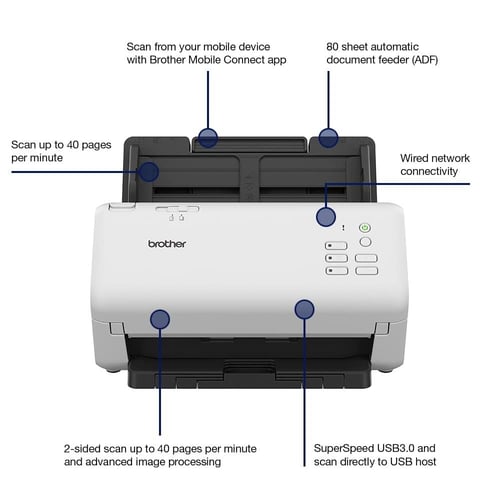 Scan from your mobile device with Brother Mobile Connect app

80 sheet automatic document feeder (ADF)

Scan up to 40 pages per minute

Wired network connectivity

brother

2-sided scan up to 40 pages per minute and advanced image processing

SuperSpeed USB3.0 and scan directly to USB host