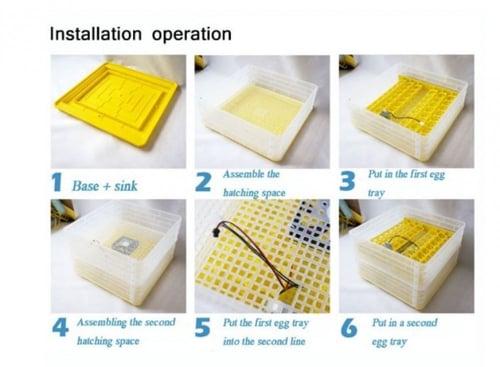 Installation operation

1 Base + sink

2 Assemble the hatching space

3 Put in the first egg tray

4 Assembling the second hatching space

5 Put the first egg tray into the second line

6 Put in a second egg tray