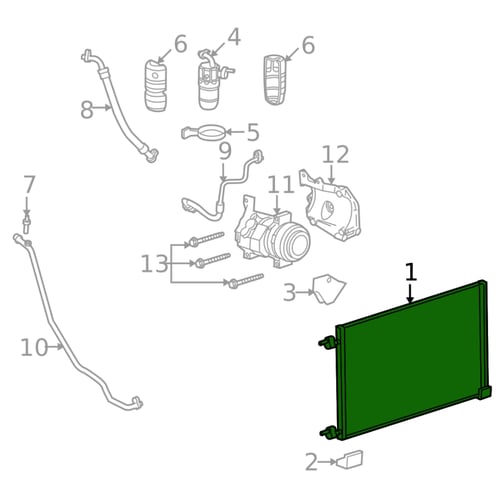 6
4
6
8
5
9
12
7
11
13
3
1
10
2