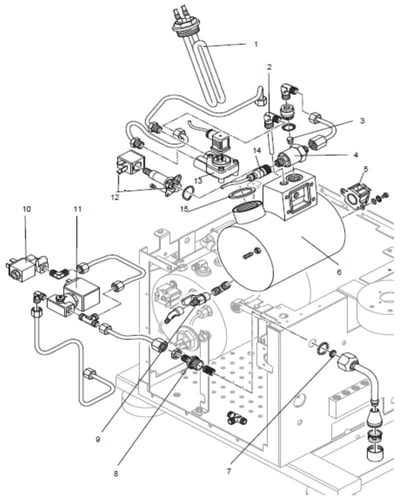 1
2
3
4
5
14
13
12
15
10
11
6
9
8
7