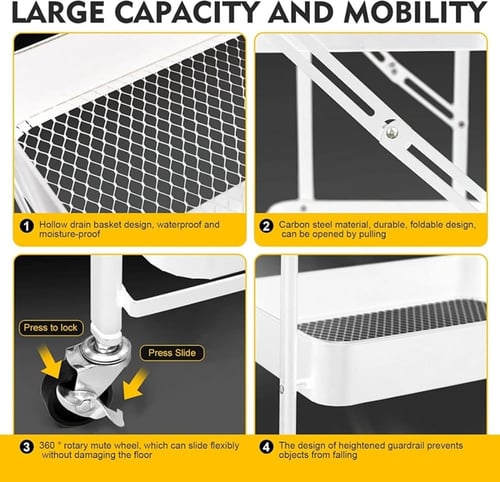 LARGE CAPACITY AND MOBILITY

1 Hollow drain basket design, waterproof and moisture-proof

2 Carbon steel material, durable, foldable design, can be opened by pulling

Press to lock

Press Slide

3 360 ° rotary mute wheel, which can slide flexibly without damaging the floor

4 The design of heightened guardrail prevents objects from falling