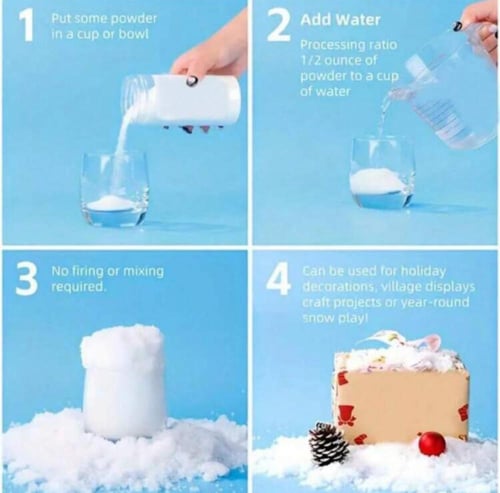 1 Put some powder in a cup or bowl

2 Add Water

Processing ratio 1/2 ounce of powder to a cup of water

3 No firing or mixing required.

4 Can be used for holiday decorations, village displays craft projects or year-round snow play!