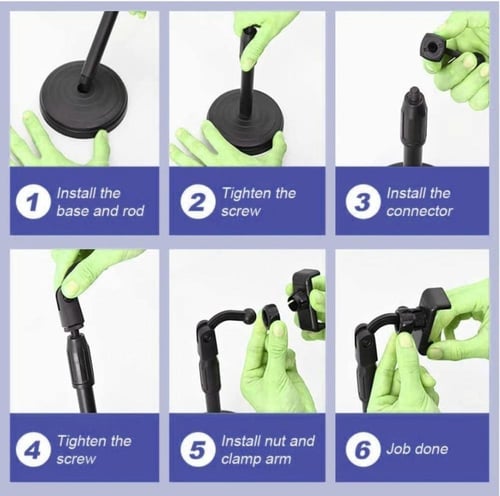 1 Install the base and rod

2 Tighten the screw

3 Install the connector

4 Tighten the screw

5 Install nut and clamp arm

6 Job done