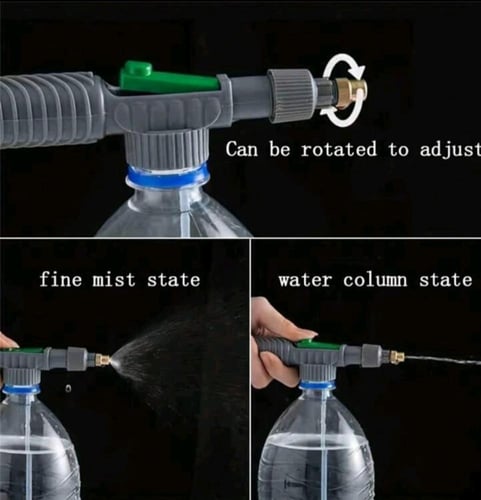 Can be rotated to adjust

fine mist state

water column state