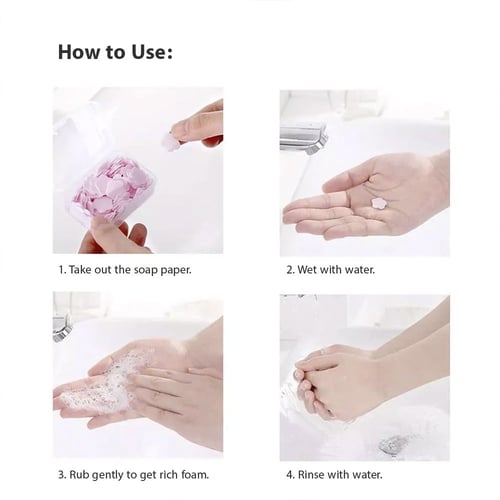 How to Use:

1. Take out the soap paper.

2. Wet with water.

3. Rub gently to get rich foam.

4. Rinse with water.