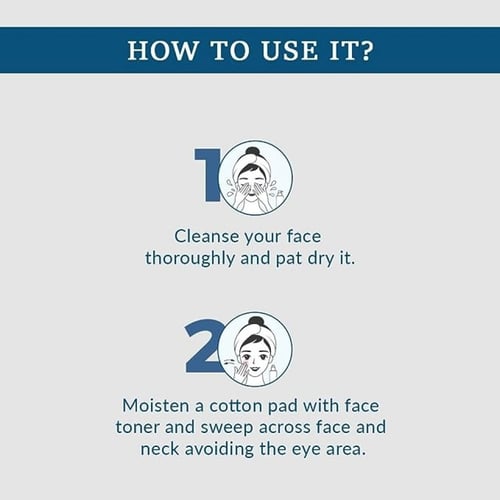 HOW TO USE IT?

1

Cleanse your face thoroughly and pat dry it.

2

Moisten a cotton pad with face toner and sweep across face and neck avoiding the eye area.