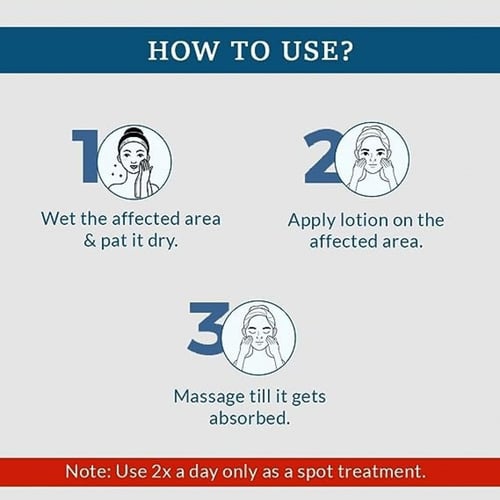 HOW TO USE?

1

Wet the affected area & pat it dry.

2

Apply lotion on the affected area.

3

Massage till it gets absorbed.

Note: Use 2x a day only as a spot treatment.