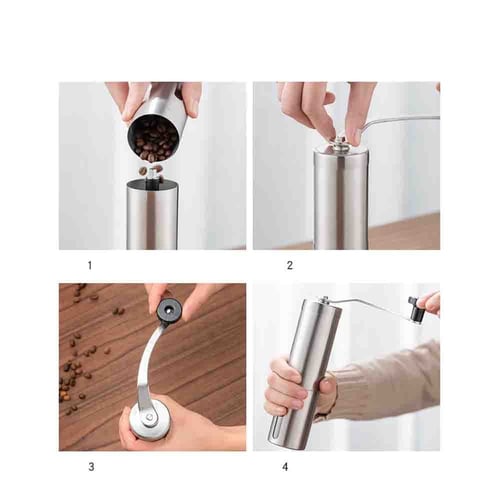 1

2

3

4