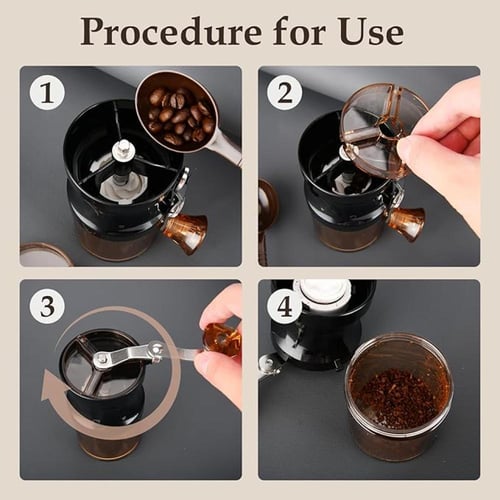 Procedure for Use

1

2

3

4