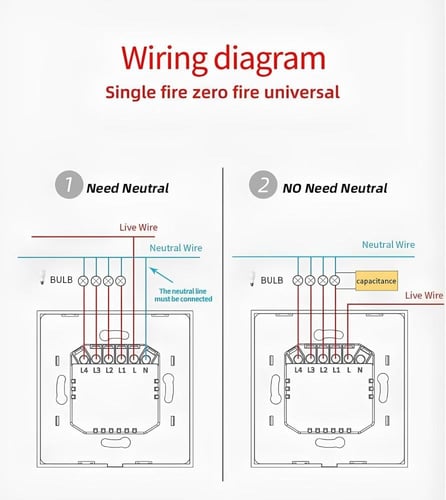 Wiring diagram
Single fire zero fire universal

1 Need Neutral

Live Wire
Neutral Wire
BULB
The neutral line must be connected
L4 L3 L2 L1 L N

2 NO Need Neutral

Neutral Wire
BULB
capacitance
Live Wire
L4 L3 L2 L1 L N