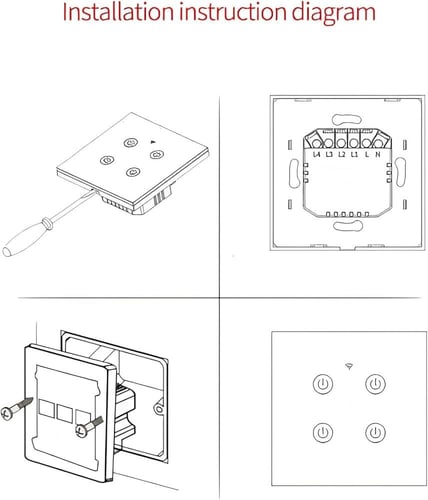 Installation instruction diagram

L4 L3 L2 L1 L N