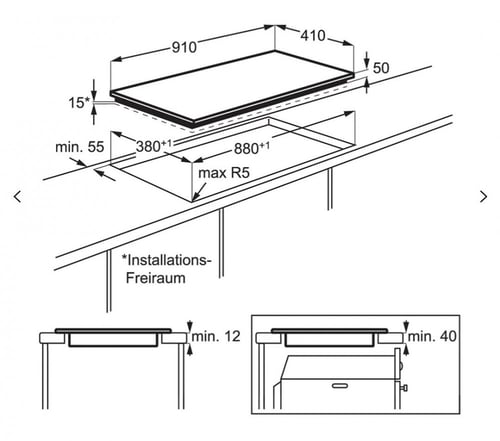 910
410
50
15*
min. 55
$380^{+1}$
$880^{+1}$
max R5
*Installations-Freiraum
min. 12
min. 40