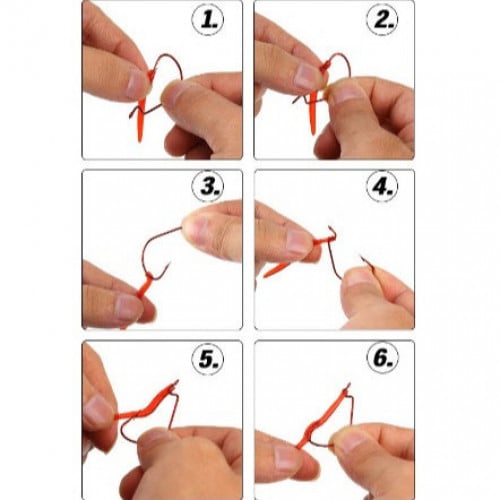 1.

2.

3.

4.

5.

6.