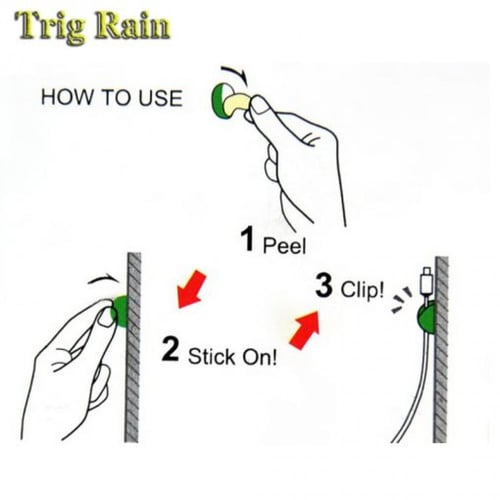 Trig Rain

HOW TO USE

1 Peel

2 Stick On!

3 Clip!