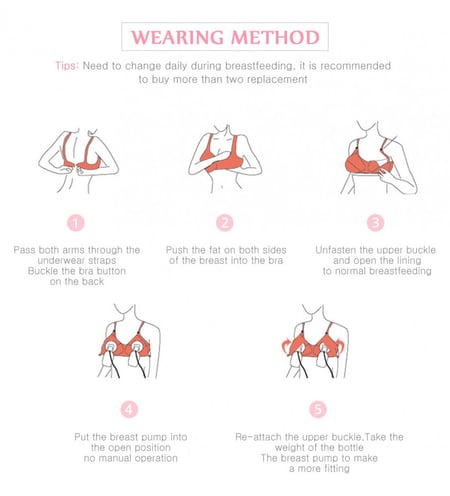 WEARING METHOD

Tips: Need to change daily during breastfeeding, it is recommended to buy more than two replacement

1

Pass both arms through the underwear straps
Buckle the bra button on the back

2

Push the fat on both sides of the breast into the bra

3

Unfasten the upper buckle and open the lining to normal breastfeeding

4

Put the breast pump into the open position
no manual operation

5

Re-attach the upper buckle,Take the weight of the bottle
The breast pump to make a more fitting