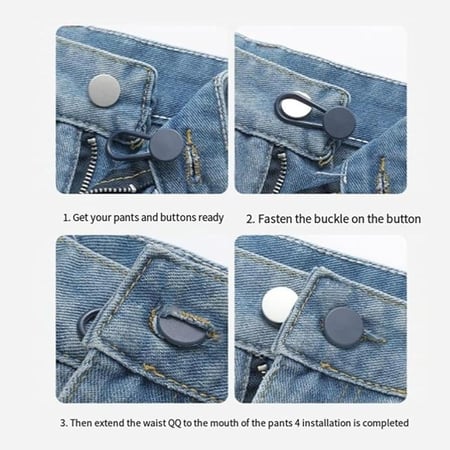 1. Get your pants and buttons ready

2. Fasten the buckle on the button

3. Then extend the waist QQ to the mouth of the pants 4 installation is completed