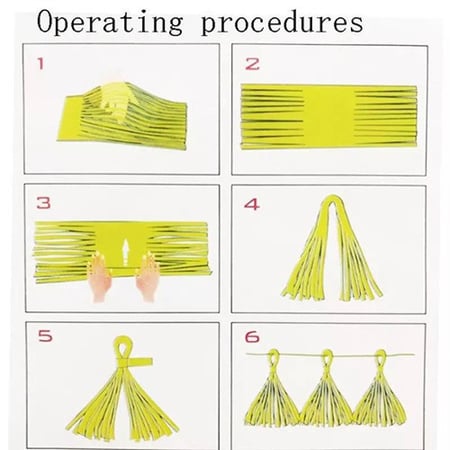 Operating procedures

1

2

3

4

5

6