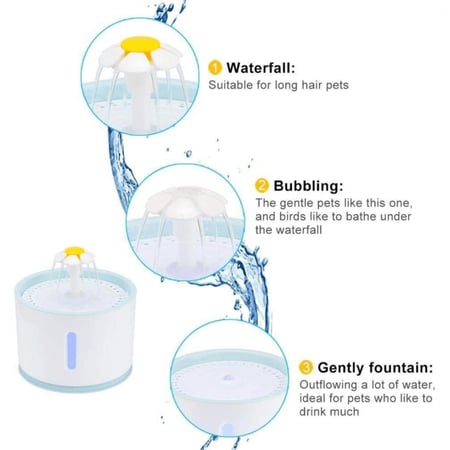 1 Waterfall:
Suitable for long hair pets

2 Bubbling:
The gentle pets like this one, and birds like to bathe under the waterfall

3 Gently fountain:
Outflowing a lot of water, ideal for pets who like to drink much