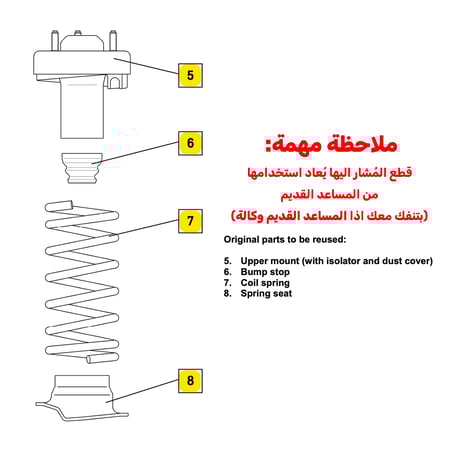 5

6

7

8

ملاحظة مهمة:

قطع المُشار اليها يُعاد استخدامها

من المساعد القديم

(بتنفك معك اذا المساعد القديم وكالة)

Original parts to be reused:

5. Upper mount (with isolator and dust cover)
6. Bump stop
7. Coil spring
8. Spring seat