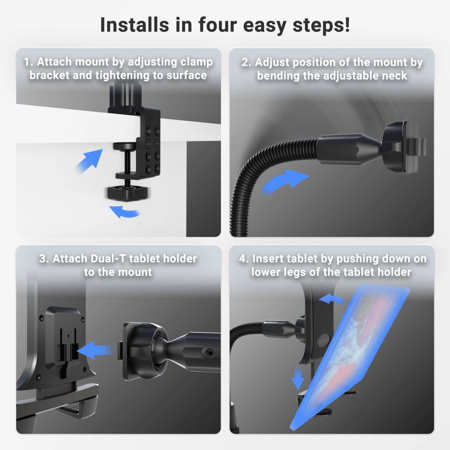 Installs in four easy steps!

1. Attach mount by adjusting clamp bracket and tightening to surface

2. Adjust position of the mount by bending the adjustable neck

3. Attach Dual-T tablet holder to the mount

4. Insert tablet by pushing down on lower legs of the tablet holder