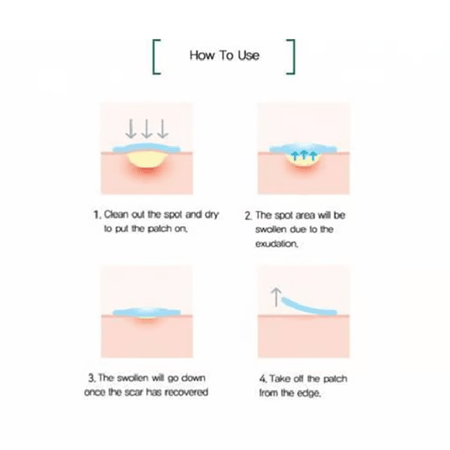 [ How To Use ]

1. Clean out the spot and dry to put the patch on.

2. The spot area will be swollen due to the exudation.

3. The swollen will go down once the scar has recovered

4. Take off the patch from the edge.