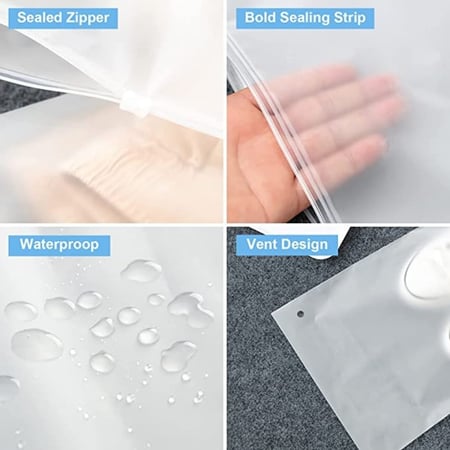 Sealed Zipper

Bold Sealing Strip

Waterproop

Vent Design