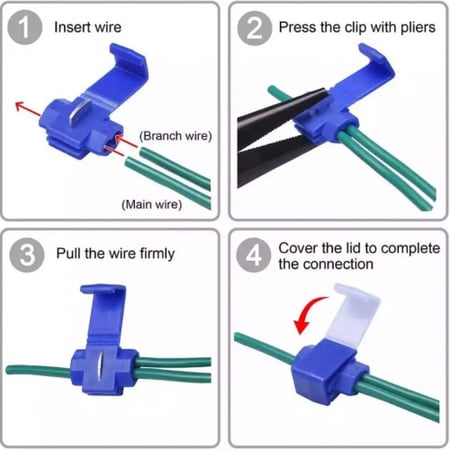 1 Insert wire

(Branch wire)

(Main wire)

2 Press the clip with pliers

3 Pull the wire firmly

4 Cover the lid to complete the connection