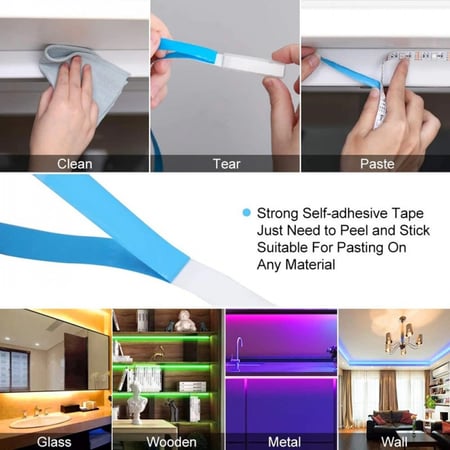 Clean

Tear

Paste

Strong Self-adhesive Tape
Just Need to Peel and Stick
Suitable For Pasting On
Any Material

Glass

Wooden

Metal

Wall