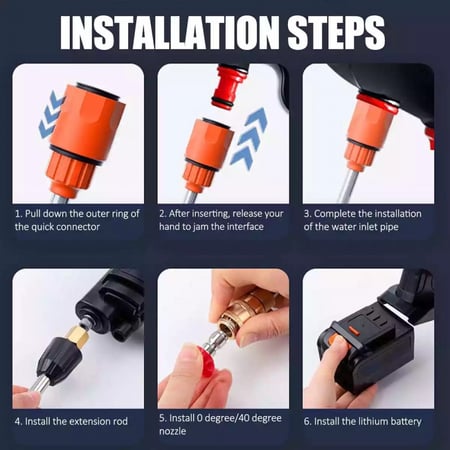 INSTALLATION STEPS

1. Pull down the outer ring of the quick connector

2. After inserting, release your hand to jam the interface

3. Complete the installation of the water inlet pipe

4. Install the extension rod

5. Install 0 degree/40 degree nozzle

6. Install the lithium battery