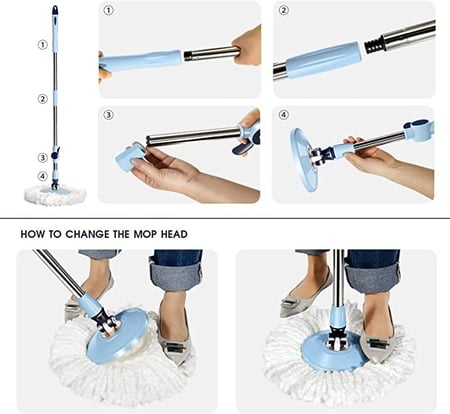 ①
②
③
④

①

②

③

④

HOW TO CHANGE THE MOP HEAD