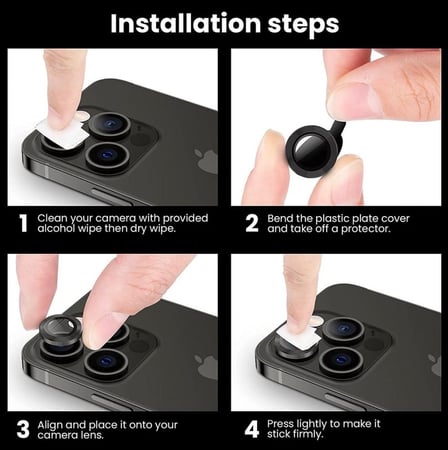 Installation steps

1 Clean your camera with provided alcohol wipe then dry wipe.

2 Bend the plastic plate cover and take off a protector.

3 Align and place it onto your camera lens.

4 Press lightly to make it stick firmly.