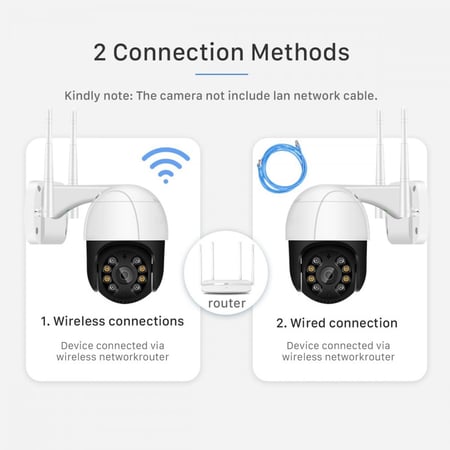 2 Connection Methods

Kindly note: The camera not include lan network cable.

1. Wireless connections

Device connected via wireless networkrouter

router

2. Wired connection

Device connected via wireless networkrouter