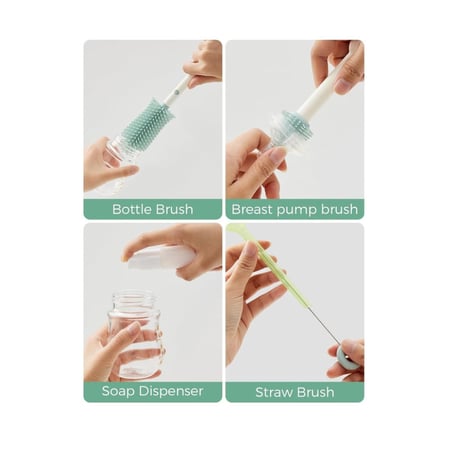 Bottle Brush

Breast pump brush

Soap Dispenser

Straw Brush