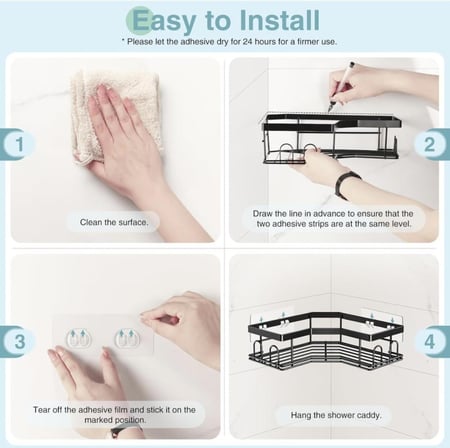 Easy to Install

* Please let the adhesive dry for 24 hours for a firmer use.

1

Clean the surface.

2

Draw the line in advance to ensure that the two adhesive strips are at the same level.

3

Tear off the adhesive film and stick it on the marked position.

4

Hang the shower caddy.